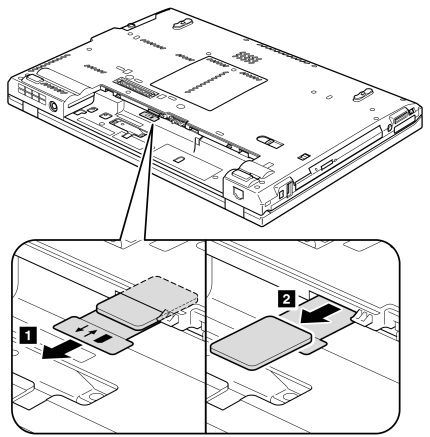 1

2